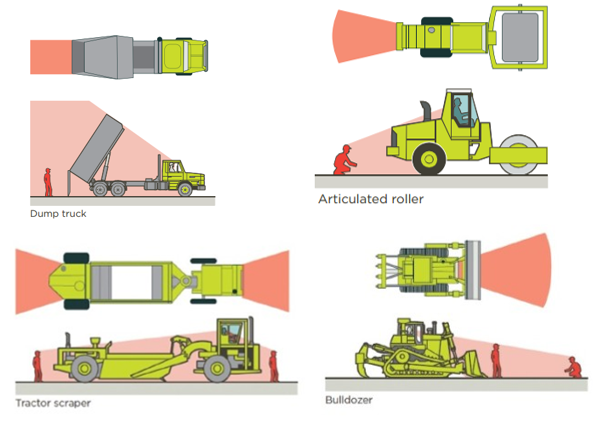 Dump truck

Articulated roller

Tractor scraper

Bulldozer