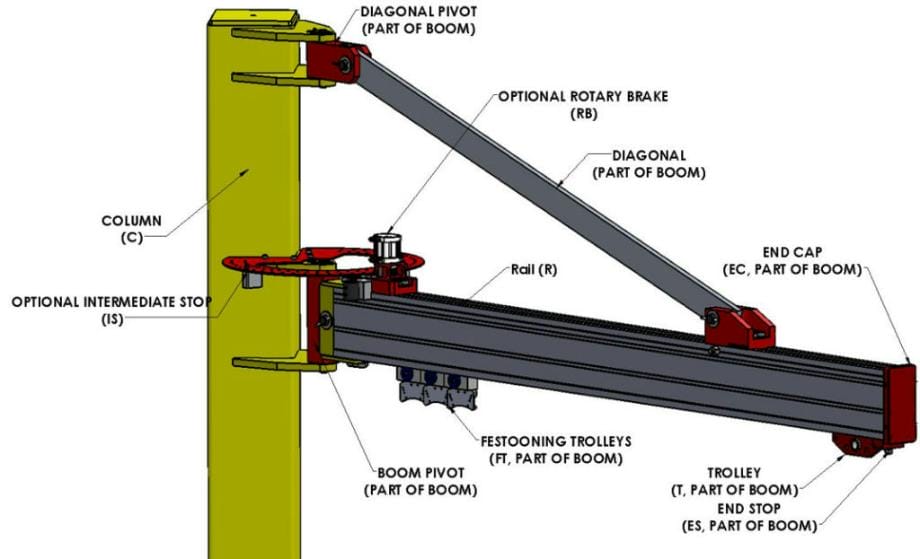 DIAGONAL PIVOT
(PART OF BOOM)

OPTIONAL ROTARY BRAKE
(RB)

DIAGONAL
(PART OF BOOM)

COLUMN
(C)

END CAP
(EC, PART OF BOOM)

Rail (R)

OPTIONAL INTERMEDIATE STOP
(IS)

FESTOONING TROLLEYS
(FT, PART OF BOOM)

BOOM PIVOT
(PART OF BOOM)

TROLLEY
(T, PART OF BOOM)

END STOP
(ES, PART OF BOOM)