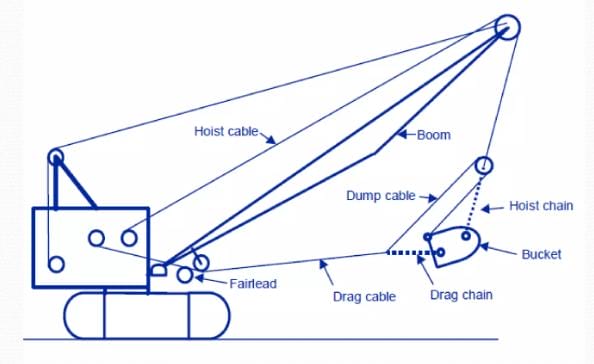 Hoist cable
Boom
Dump cable
Hoist chain
Bucket
Fairlead
Drag cable
Drag chain